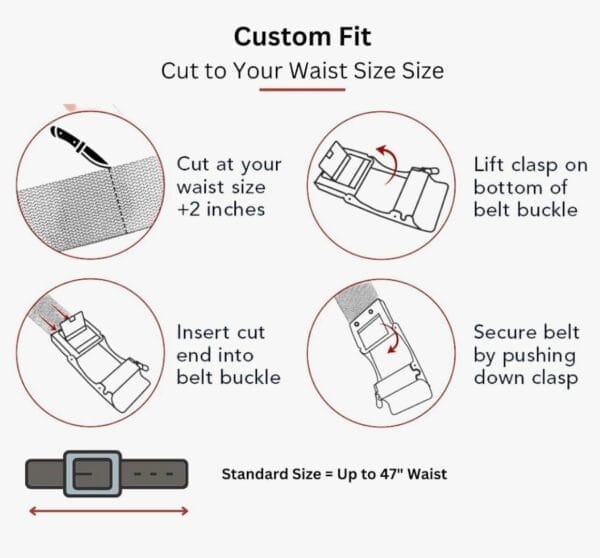 Custom Fit

Cut to Your Waist Size Size

Cut at your waist size +2 inches

Lift clasp on bottom of belt buckle

Insert cut end into belt buckle

Secure belt by pushing down clasp

Standard Size = Up to 47" Waist